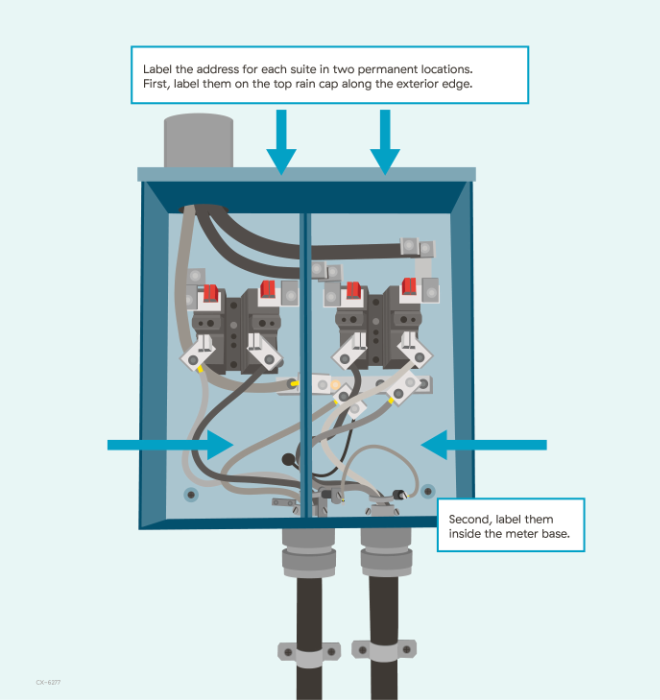 Label the address for each suite in two permanent locations. First, label them on the top rain cap along the exterior edge.

Second, label them inside the meter base.

CX-6277